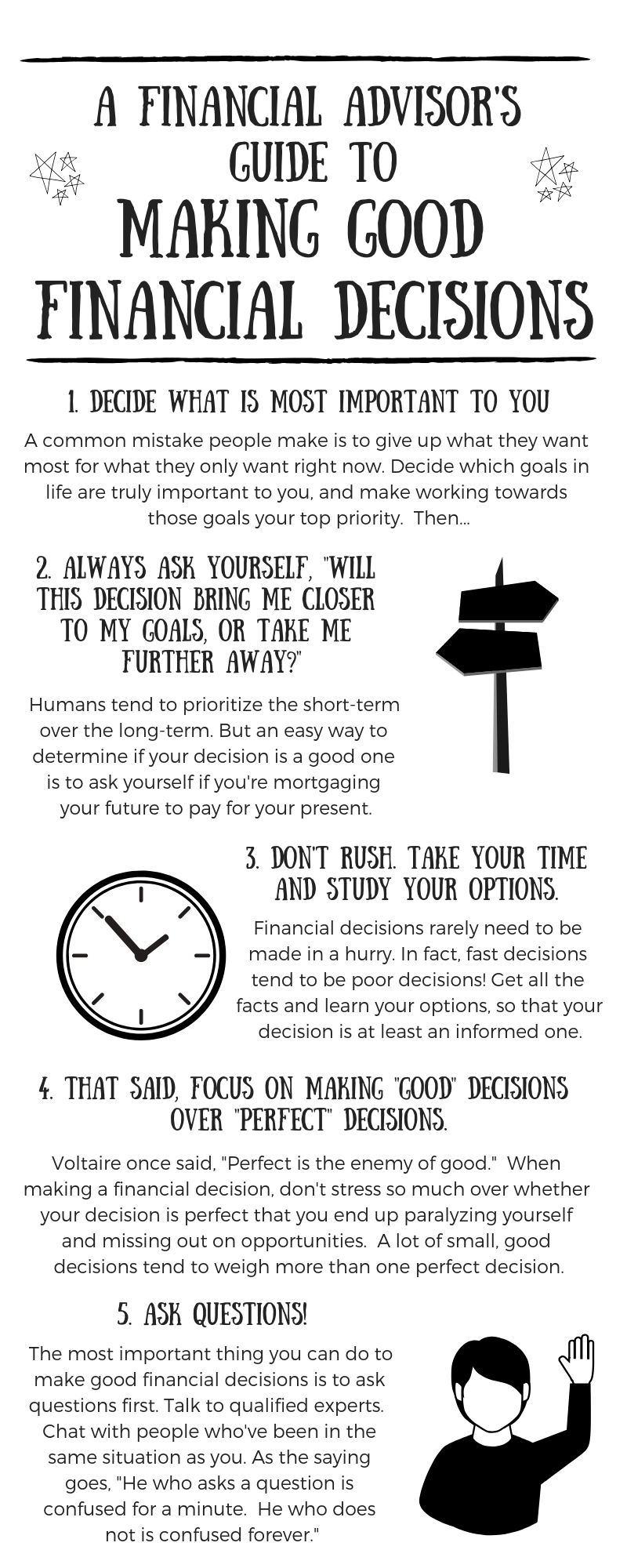 A FINANCIAL ADVISOR'S GUIDE TO MAKING GOOD FINANCIAL DECISIONS

1. DECIDE WHAT IS MOST IMPORTANT TO YOU

A common mistake people make is to give up what they want most for what they only want right now. Decide which goals in life are truly important to you, and make working towards those goals your top priority. Then...

2. ALWAYS ASK YOURSELF, "WILL THIS DECISION BRING ME CLOSER TO MY GOALS, OR TAKE ME FURTHER AWAY?"

Humans tend to prioritize the short-term over the long-term. But an easy way to determine if your decision is a good one is to ask yourself if you're mortgaging your future to pay for your present.

3. DON'T RUSH. TAKE YOUR TIME AND STUDY YOUR OPTIONS.

Financial decisions rarely need to be made in a hurry. In fact, fast decisions tend to be poor decisions! Get all the facts and learn your options, so that your decision is at least an informed one.

4. THAT SAID, FOCUS ON MAKING "GOOD" DECISIONS OVER "PERFECT" DECISIONS.

Voltaire once said, "Perfect is the enemy of good." When making a financial decision, don't stress so much over whether your decision is perfect that you end up paralyzing yourself and missing out on opportunities. A lot of small, good decisions tend to weigh more than one perfect decision.

5. ASK QUESTIONS!

The most important thing you can do to make good financial decisions is to ask questions first. Talk to qualified experts. Chat with people who've been in the same situation as you. As the saying goes, "He who asks a question is confused for a minute. He who does not is confused forever."